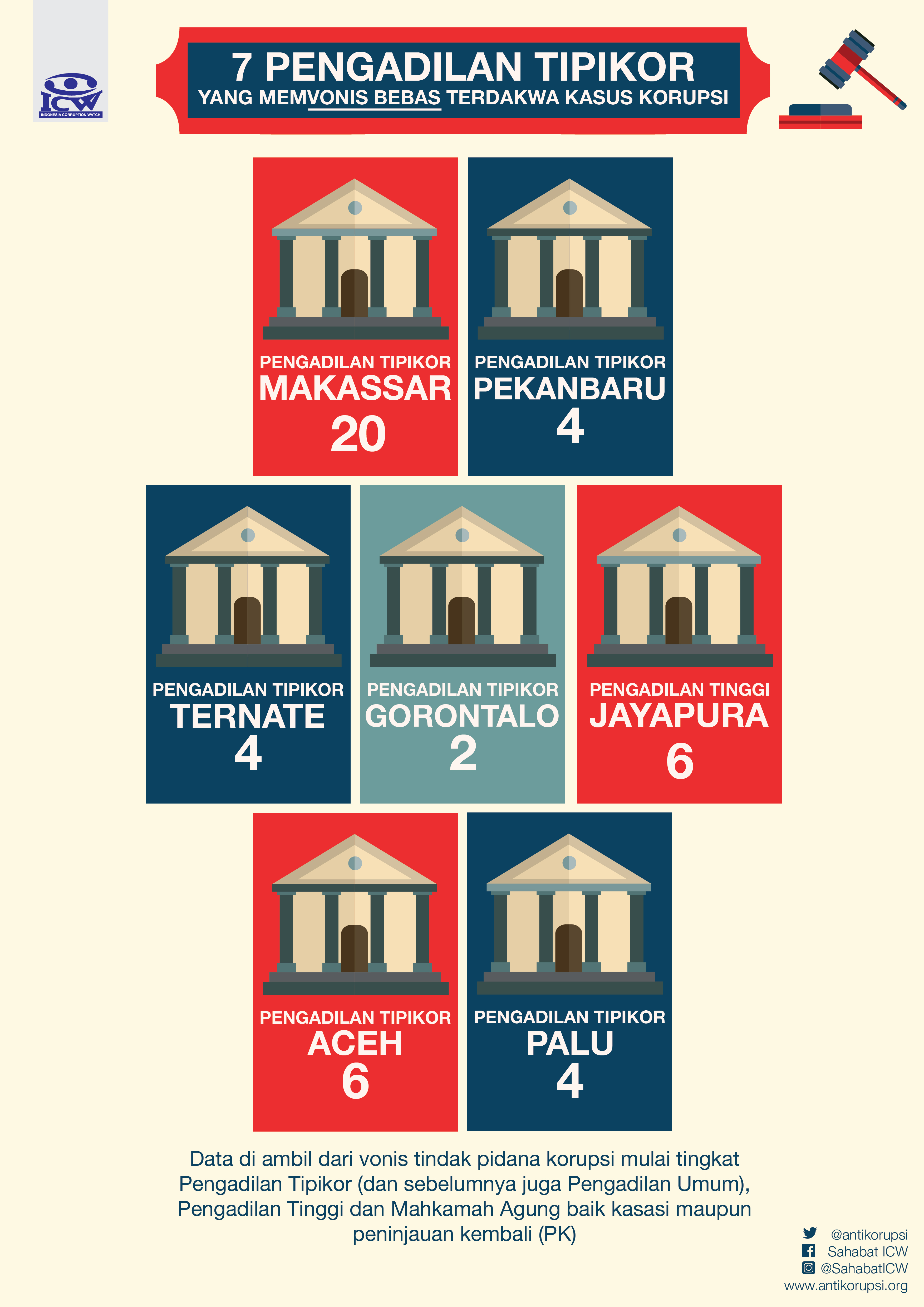 ICW
INDONESIA CORRUPTION WATCH

7 PENGADILAN TIPIKOR
YANG MEMVONIS BEBAS TERDAKWA KASUS KORUPSI

PENGADILAN TIPIKOR
MAKASSAR
20

PENGADILAN TIPIKOR
PEKANBARU
4

PENGADILAN TIPIKOR
TERNATE
4

PENGADILAN TIPIKOR
GORONTALO
2

PENGADILAN TINGGI
JAYAPURA
6

PENGADILAN TIPIKOR
ACEH
6

PENGADILAN TIPIKOR
PALU
4

Data di ambil dari vonis tindak pidana korupsi mulai tingkat Pengadilan Tipikor (dan sebelumnya juga Pengadilan Umum), Pengadilan Tinggi dan Mahkamah Agung baik kasasi maupun peninjauan kembali (PK)

@antikorupsi
Sahabat ICW
@SahabatICW
www.antikorupsi.org